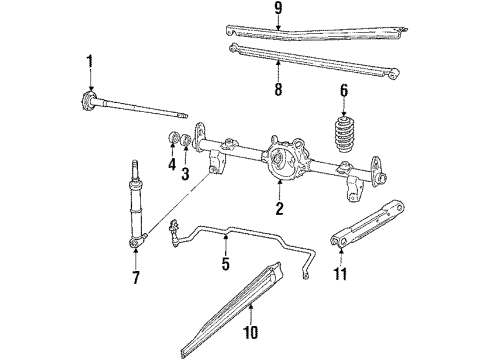 9
1
8
6
4
3
2
7
5
11
10