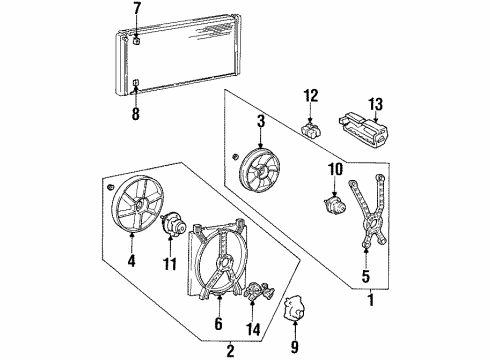 7
8
12
13
3
10
4
11
5
1
6
14
9
2