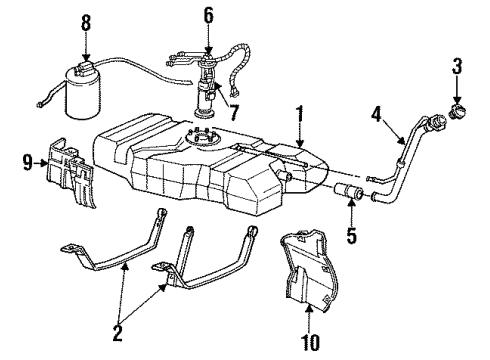 8
6
3
7
1
4
9
5
2
10