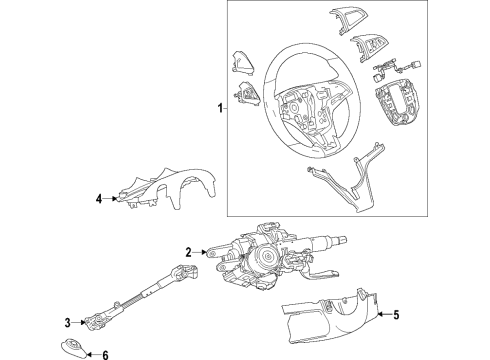 1
4
2
3
5
6