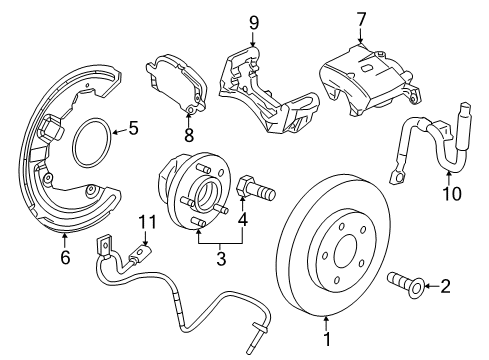 9
7
5
8
10
4
11
3
6
2
1