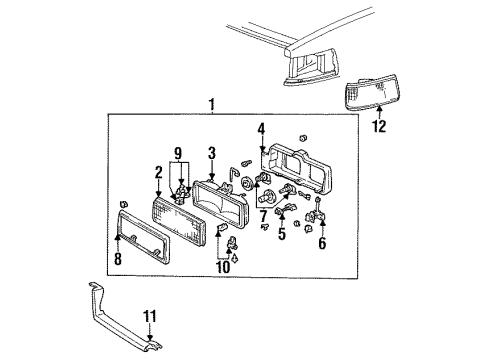 1
12
4
9
3
2
7
5
6
8
10
11