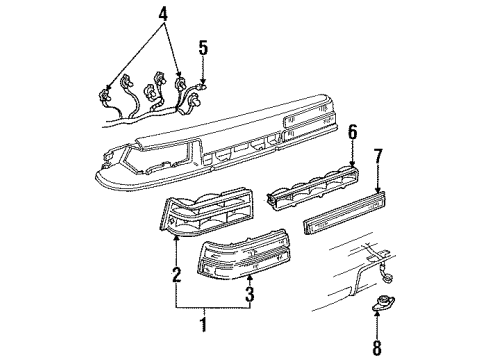 4
5
6
7
2
3
1
8