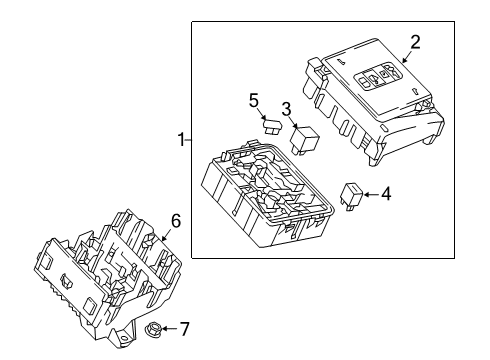 2
5
3
1
4
6
7