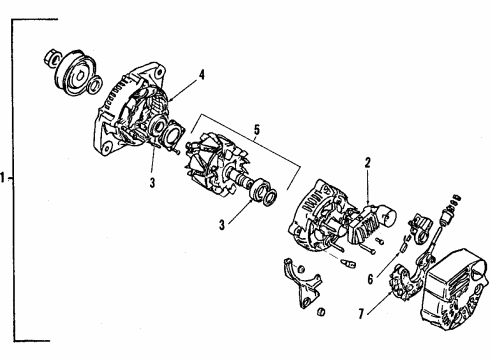 1
4
5
3
3
2
6
7