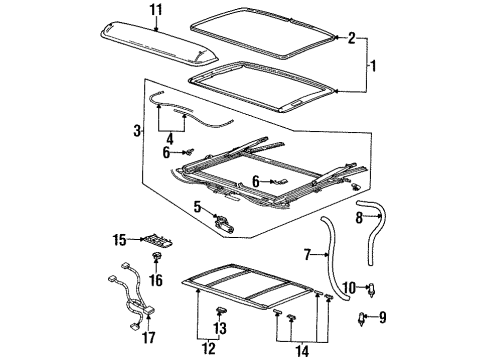 11
2
1
3
4
6
6
5
8
15
7
16
10
9
17
13
12
14