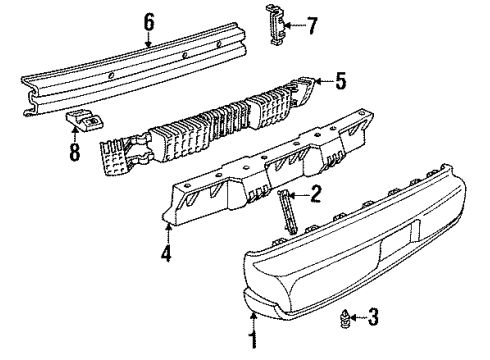 6
7
5
8
2
4
3
1