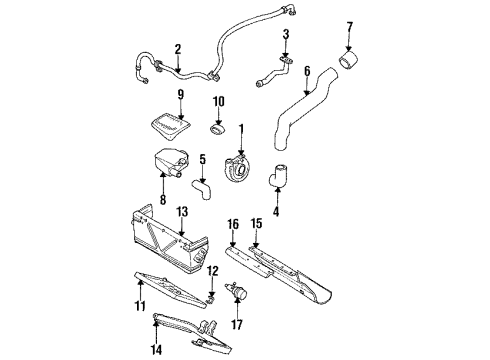 2
3
7
6
9
10
1
5
8
4
13
16
15
12
11
17
14