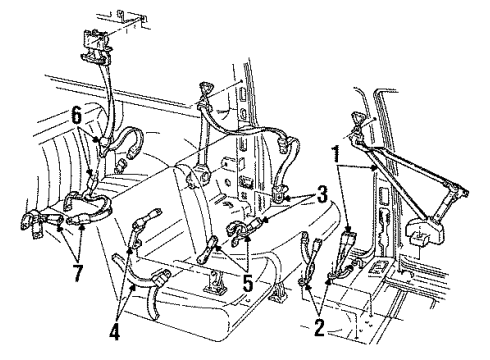 6
1
3
7
5
4
2