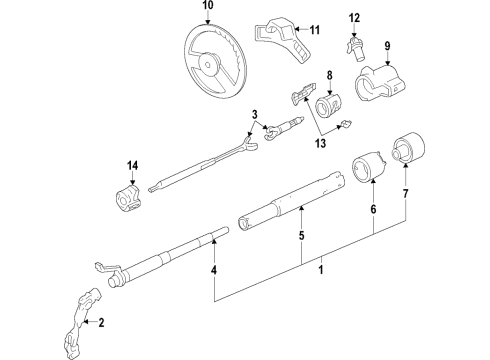 10
11
12
9
8
3
13
14
7
6
5
4
1
2