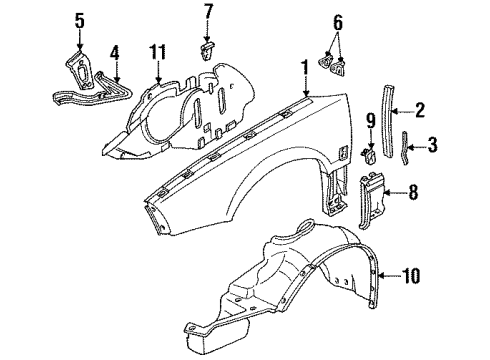 5
7
6
4
11
1
2
9
3
8
10