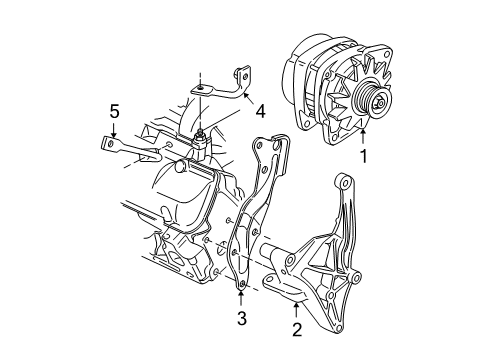 5
4
1
3
2