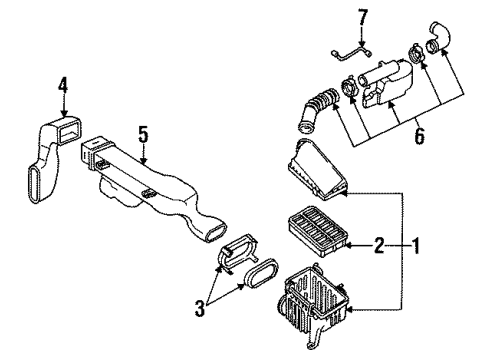 7
4
5
6
2
1
3