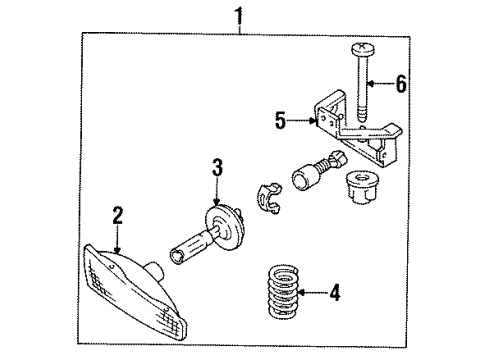 1
6
5
3
2
4