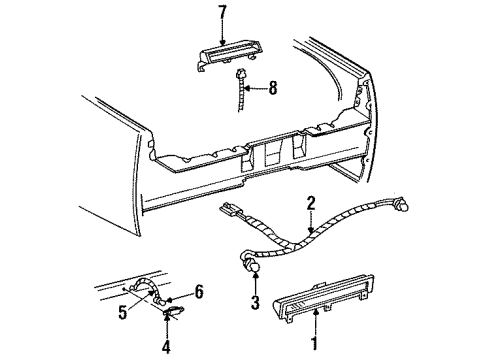 7
8
2
6
5
3
4
1