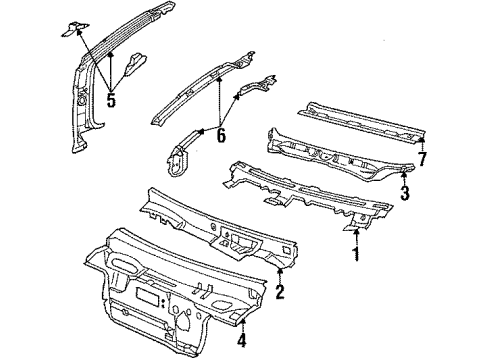 5
6
7
3
1
2
4