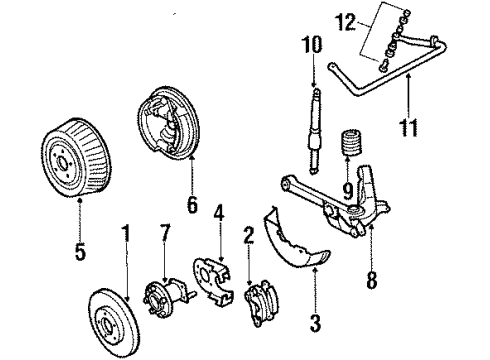 12
10
11
9
6
5
4
1
7
2
8
3