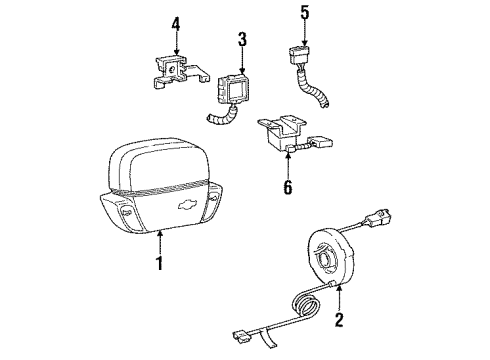 4
3
5
6
1
2