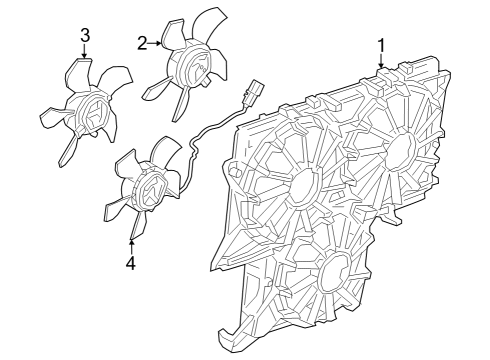 3
2
1
4