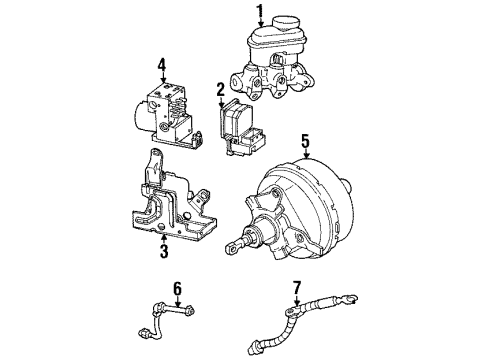 1
4
2
5
3
6
7