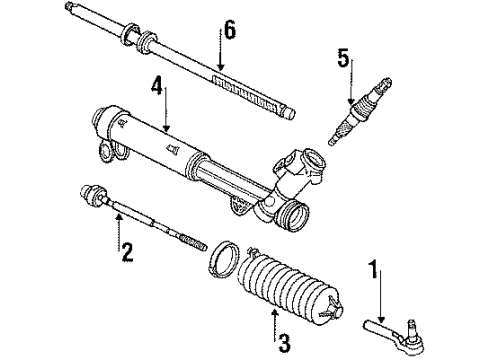 6
5
4
2
1
3