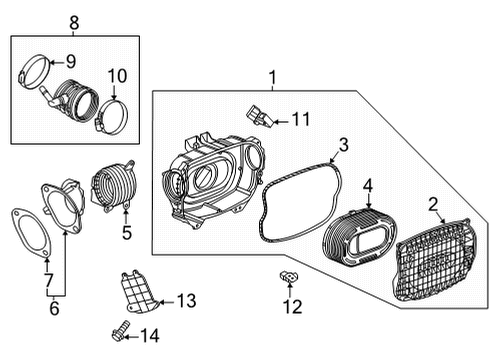 8
9
10
1
11
3
4
2
5
7
6
13
12
14