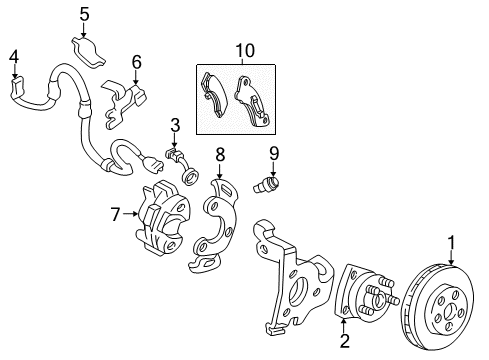 5
4
6
10
3
8
9
7
1
2