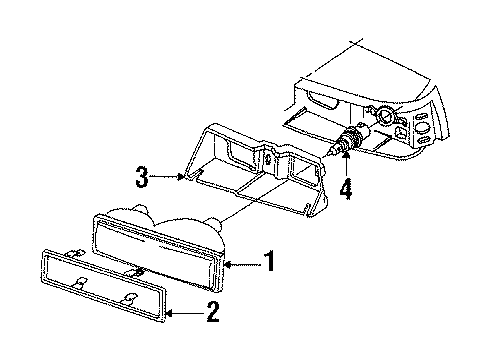 3
4
1
2