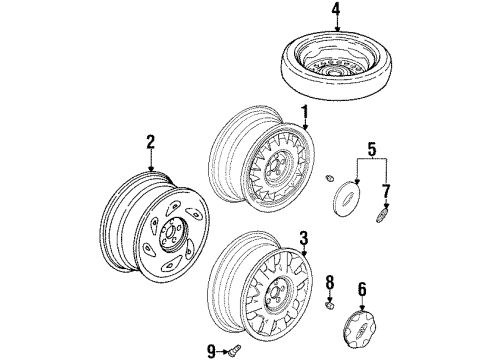 4
1
2
5
7
3
8
6
9