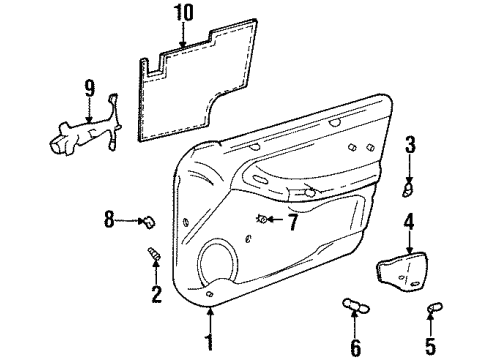 10
9
3
8
7
4
2
1
6
5