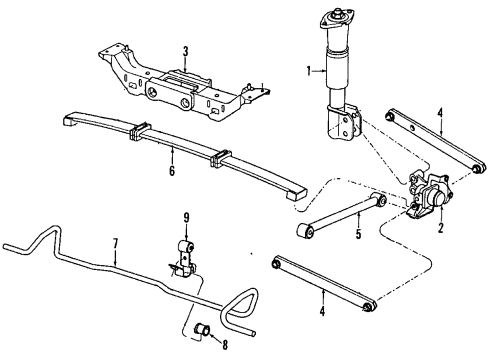 3
1
4
6
5
2
9
7
4
8