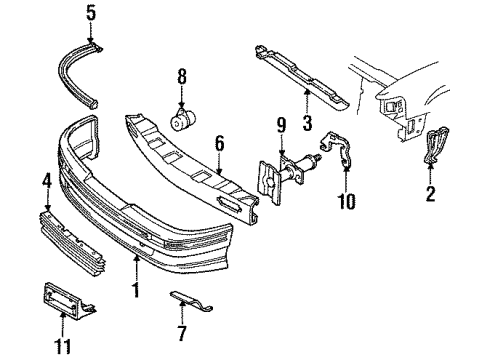 5
8
3
9
6
4
10
2
1
7
11