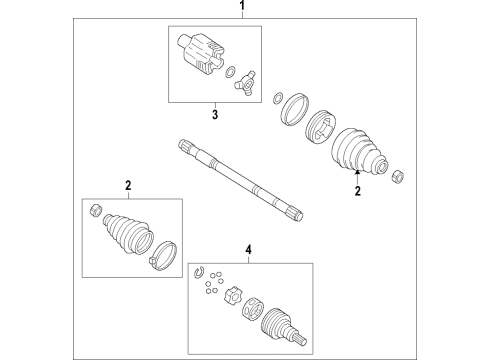 1
3
2
2
4