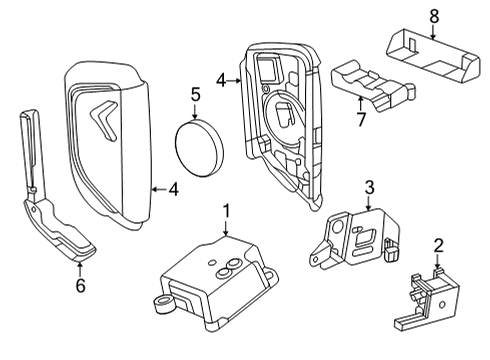 8
4
5
7
4
3
1
2
6