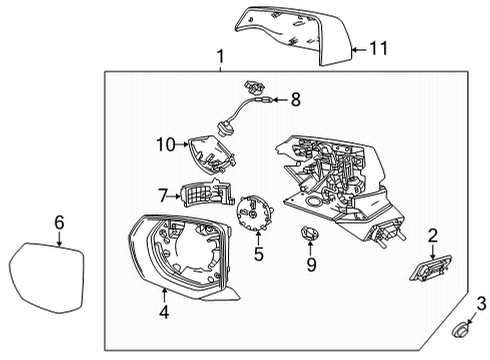 11
1
8
10
7
6
5
9
2
4
3