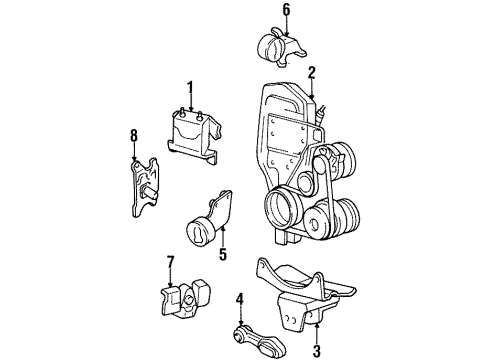 6
2
1
8
5
7
4
3