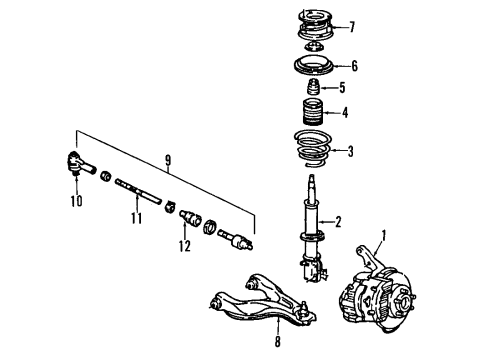 7
6
5
4
3
9
10
11
12
2
1
8