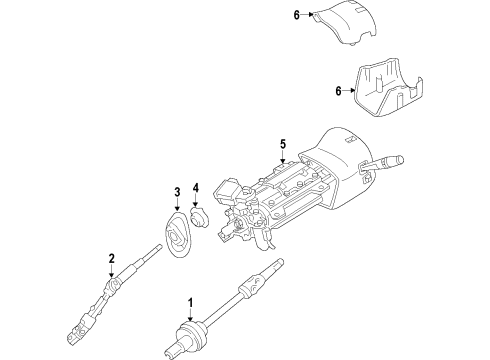 6
6
5
3
4
2
1