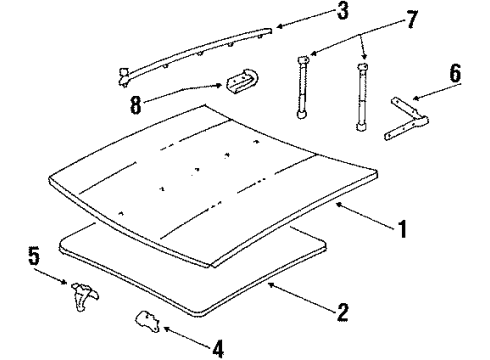 3
7
6
8
1
5
2
4