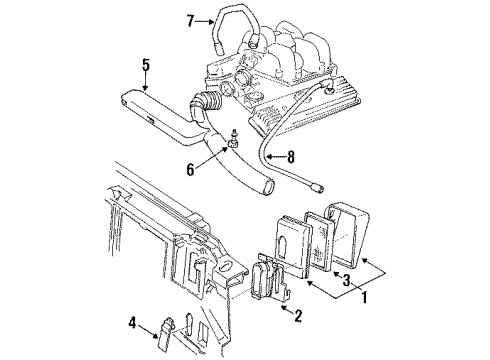 7
5
6
8
3
1
2
4