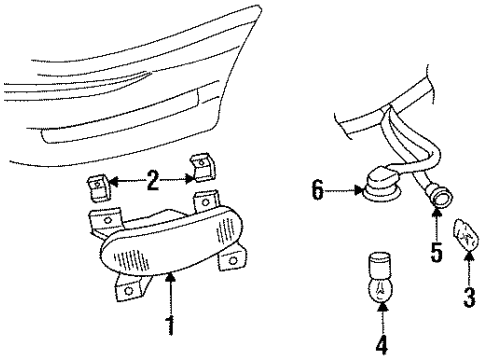 2
6
5
3
1
4