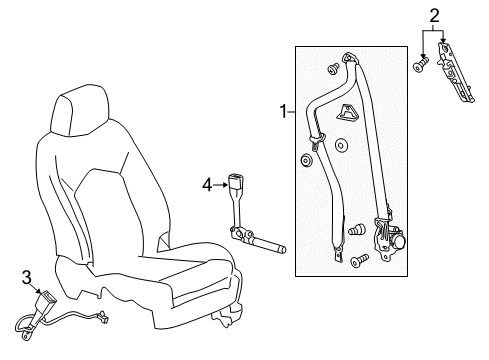 2
1
4
3