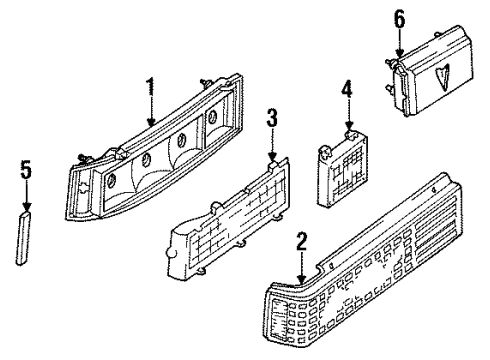 6
1
4
3
5
2