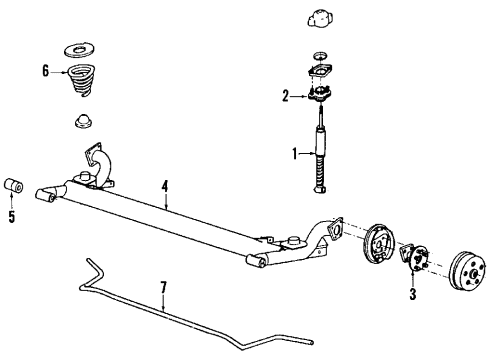 6
2
1
4
5
7
3