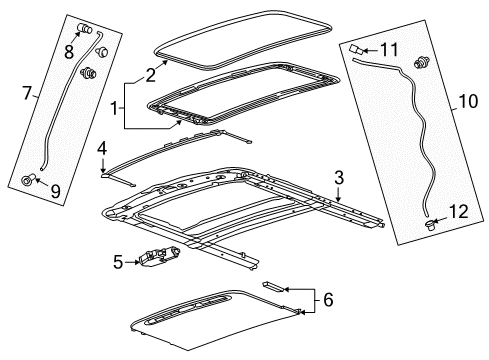 8
7
9
2
1
4
3
5
6
11
10
12