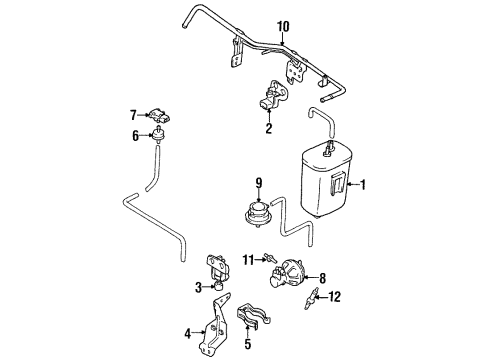 10
7
2
6
1
9
11
8
3
12
4
5