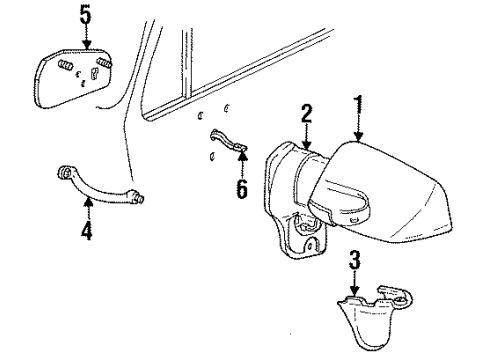 5
2
1
6
4
3