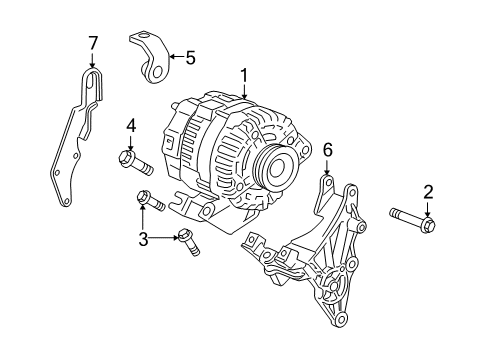 7
5
1
4
6
2
3