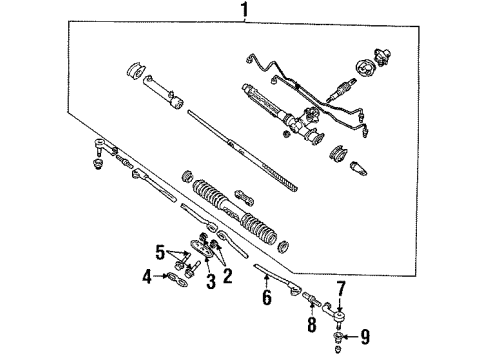 1
5
4
3
2
6
7
8
9