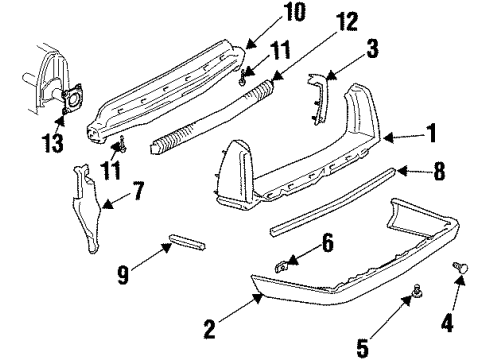 10
12
11
3
13
1
11
8
7
6
9
4
2
5